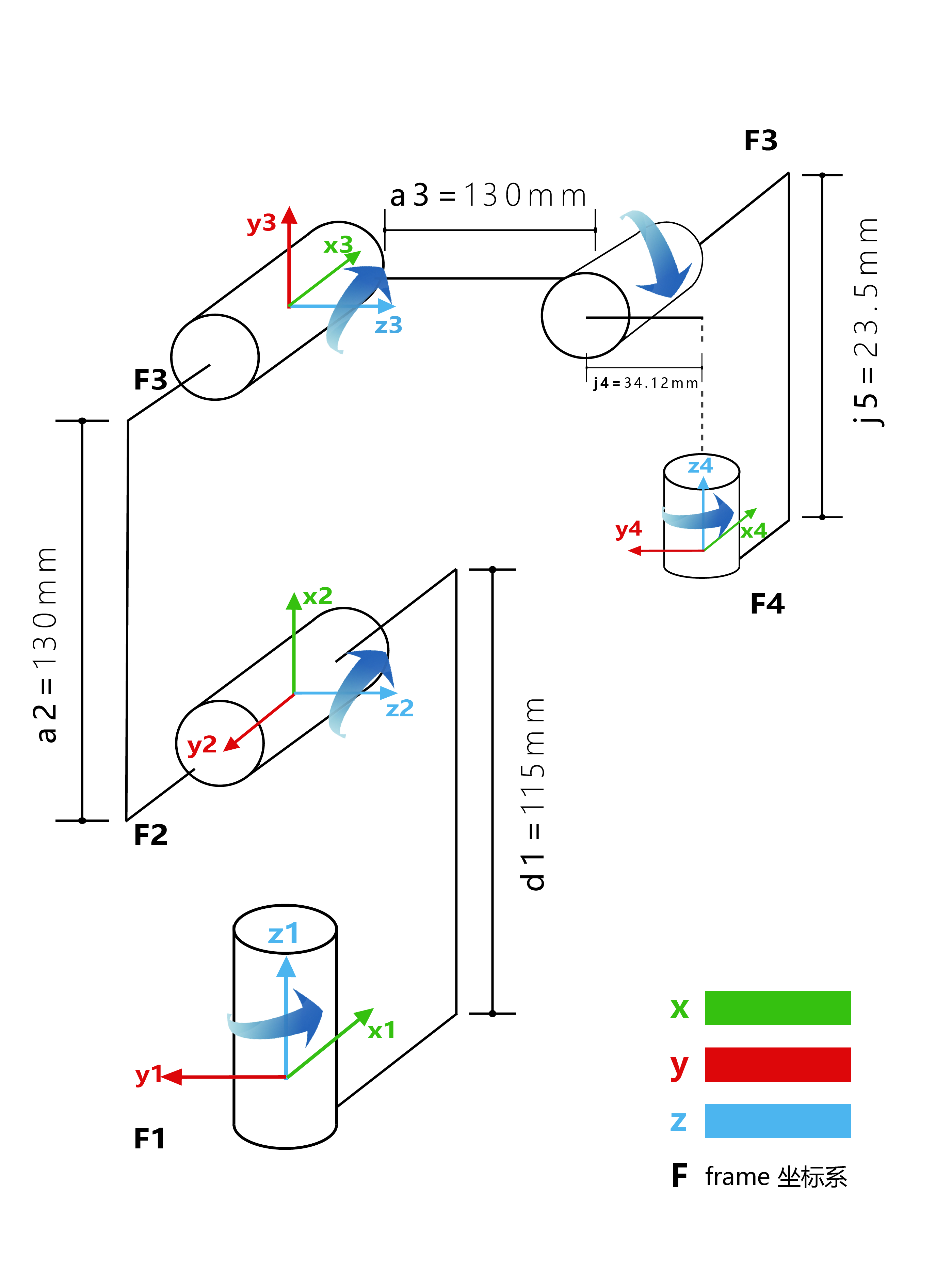 F3

a3 = 130mm

y3
x3
z3

F3

j4 = 34.12mm

j5 = 23.5mm

z4
y4
x4

F4

a2 = 130mm

x2
z2
y2

F2

d1 = 115mm

z1
x1
y1

F1

x
y
z
F frame 坐标系