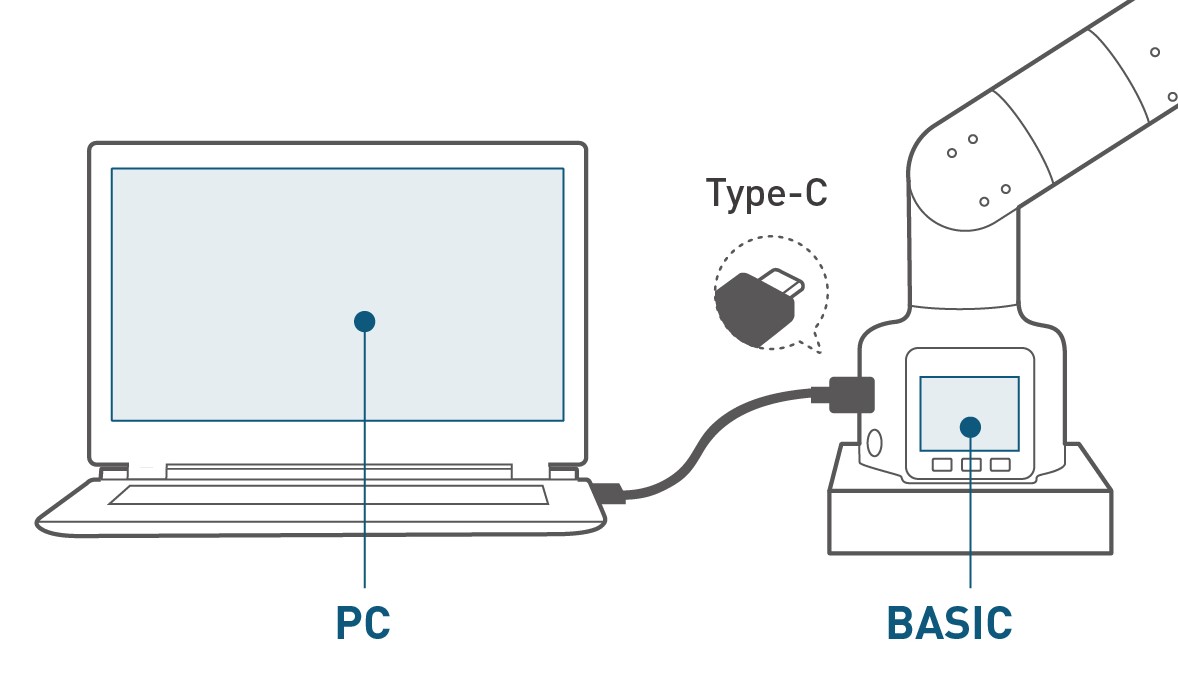 Type-C

PC

BASIC