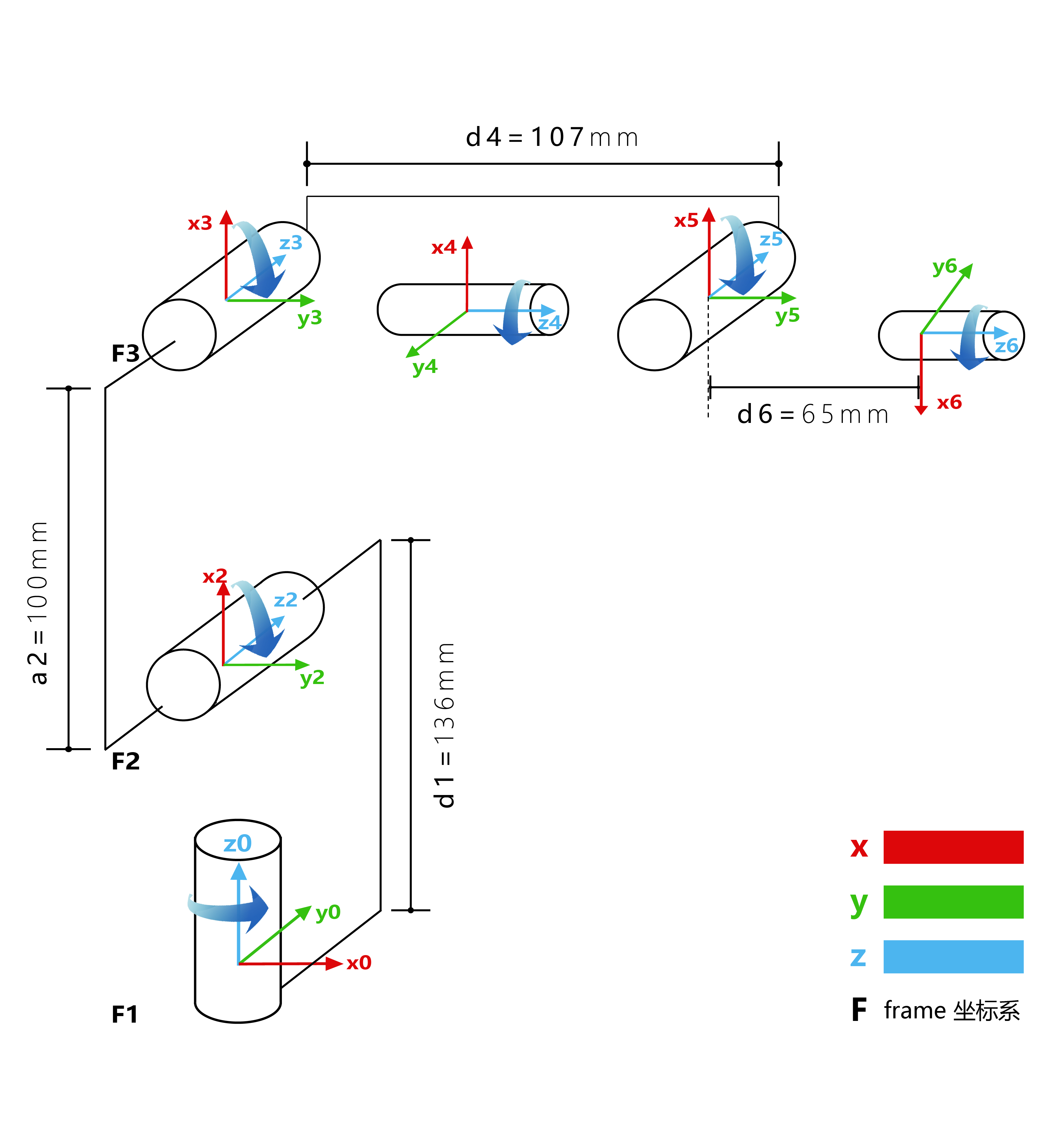 d4=107mm

x3
z3
y3
F3

x4
z4
y4

x5
z5
y5

y6
z6
x6

d6=65mm

a2=100mm

x2
z2
y2
F2

d1=136mm

z0
y0
x0
F1

x
y
z
F frame 坐标系