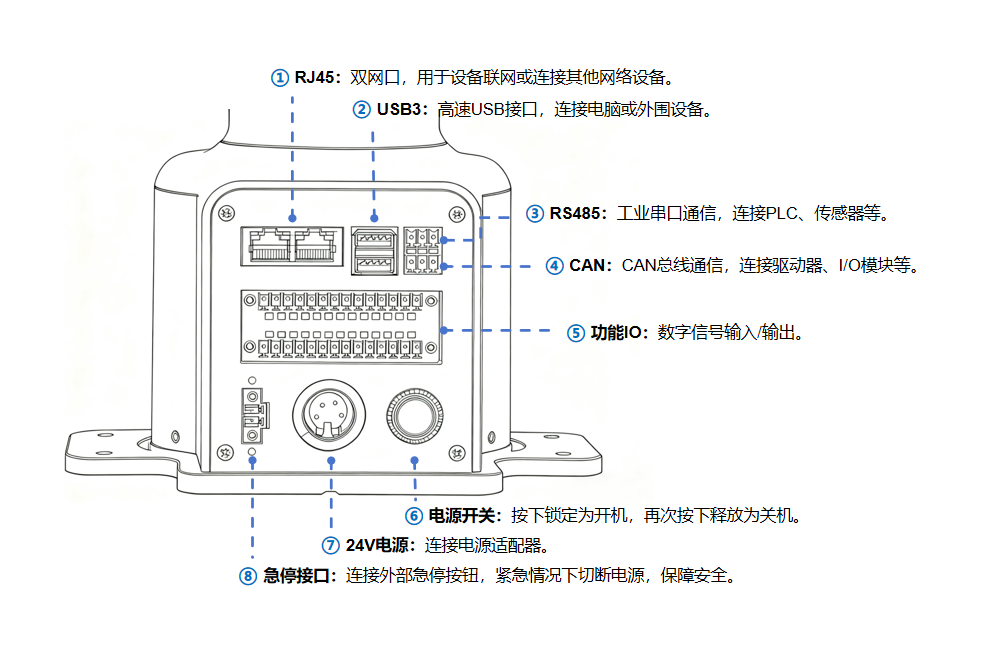 ① RJ45：双网口，用于设备联网或连接其他网络设备。

② USB3：高速USB接口，连接电脑或外围设备。

③ RS485：工业串口通信，连接PLC、传感器等。

④ CAN：CAN总线通信，连接驱动器、I/O模块等。

⑤ 功能IO：数字信号输入/输出。

⑥ 电源开关：按下锁定为开机，再次按下释放为关机。

⑦ 24V电源：连接电源适配器。

⑧ 急停接口：连接外部急停按钮，紧急情况下切断电源，保障安全。