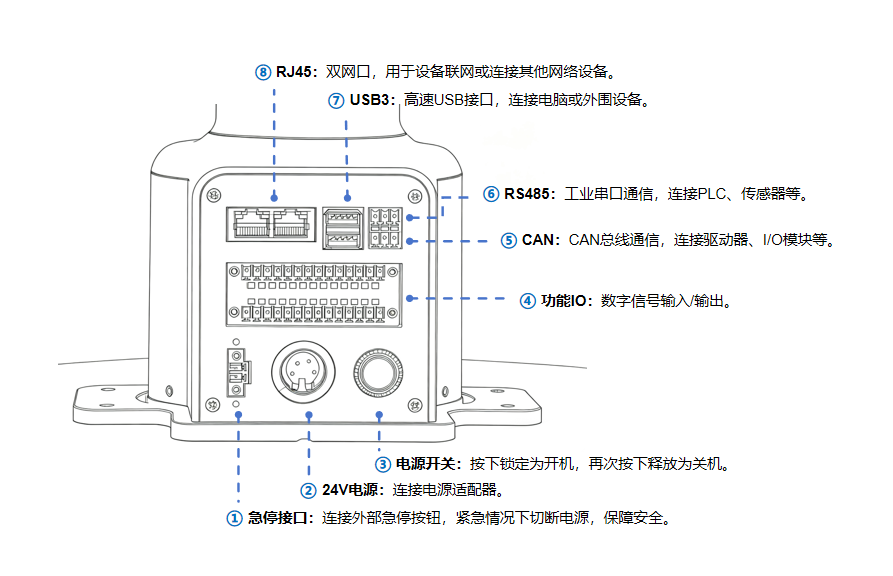 ⑧ RJ45：双网口，用于设备联网或连接其他网络设备。

⑦ USB3：高速USB接口，连接电脑或外围设备。

⑥ RS485：工业串口通信，连接PLC、传感器等。

⑤ CAN：CAN总线通信，连接驱动器、I/O模块等。

④ 功能IO：数字信号输入/输出。

③ 电源开关：按下锁定为开机，再次按下释放为关机。

② 24V电源：连接电源适配器。

① 急停接口：连接外部急停按钮，紧急情况下切断电源，保障安全。