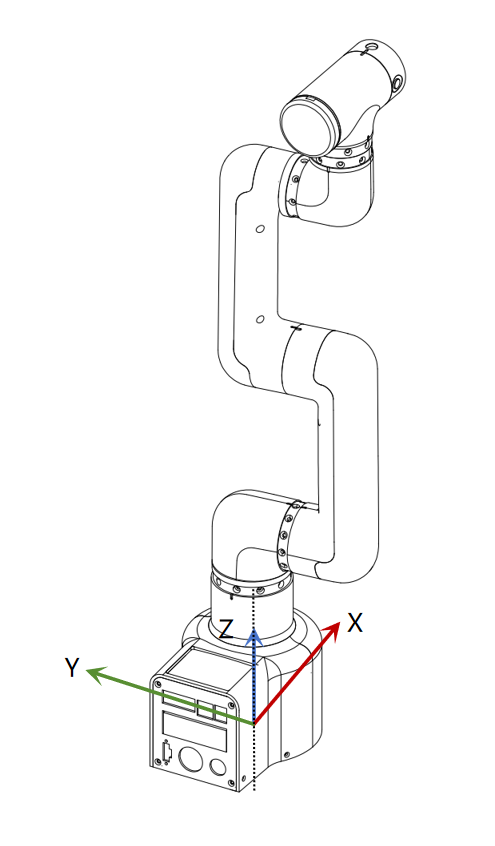 Z
X
Y